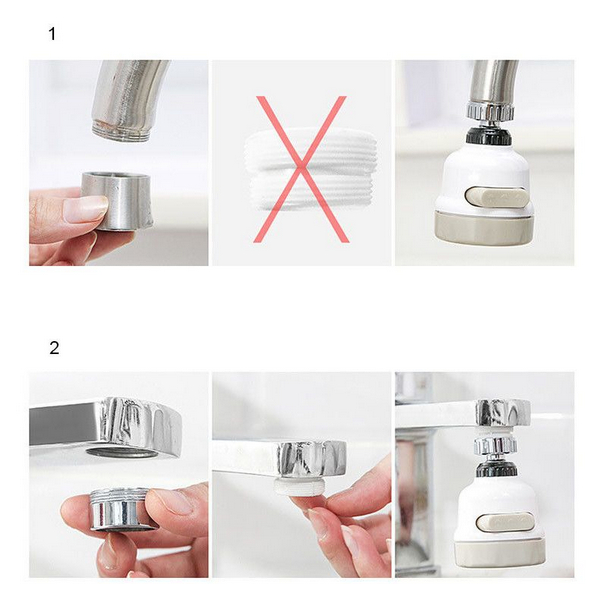 1

2