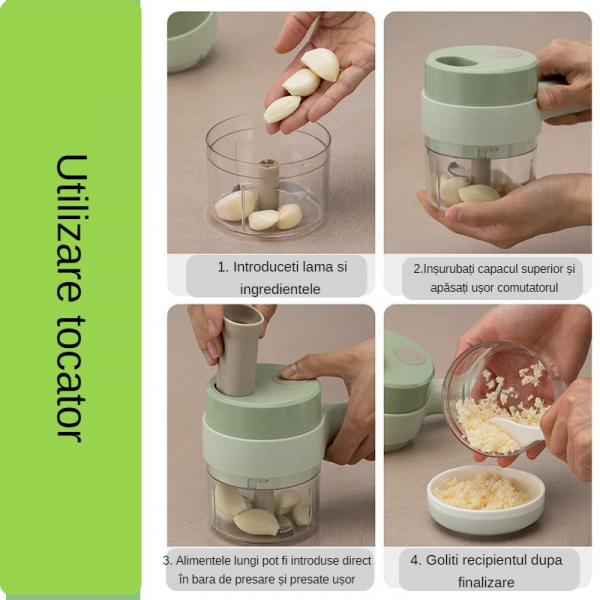 Utilizare tocator

1. Introduceti lama si ingredientele

2.Inșurubați capacul superior și apăsați ușor comutatorul

3. Alimentele lungi pot fi introduse direct în bara de presare și presate ușor

4. Goliti recipientul dupa finalizare