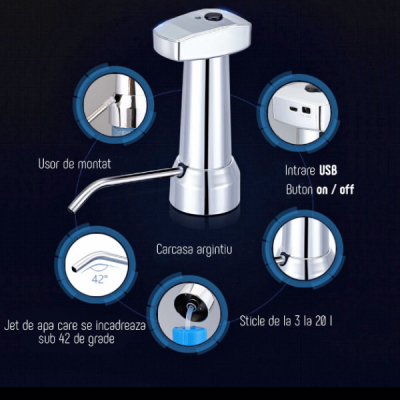 Usor de montat

Intrare USB

Buton on / off

Carcasa argintiu

42°

Jet de apa care se incadreaza sub 42 de grade

Sticle de la 3 la 20 l